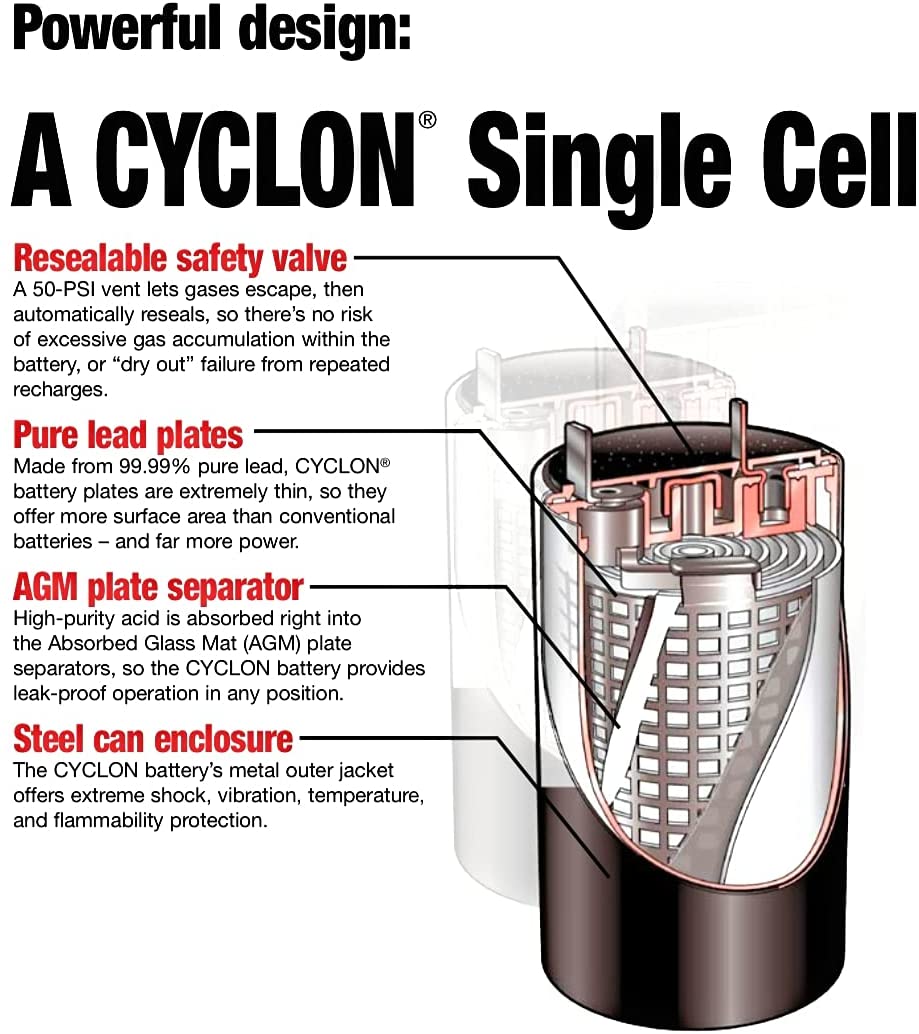 Powerful design:

A CYCLON® Single Cell

Resealable safety valve
A 50-PSI vent lets gases escape, then automatically reseals, so there's no risk of excessive gas accumulation within the battery, or "dry out" failure from repeated recharges.

Pure lead plates
Made from 99.99% pure lead, CYCLON® battery plates are extremely thin, so they offer more surface area than conventional batteries – and far more power.

AGM plate separator
High-purity acid is absorbed right into the Absorbed Glass Mat (AGM) plate separators, so the CYCLON battery provides leak-proof operation in any position.

Steel can enclosure
The CYCLON battery's metal outer jacket offers extreme shock, vibration, temperature, and flammability protection.